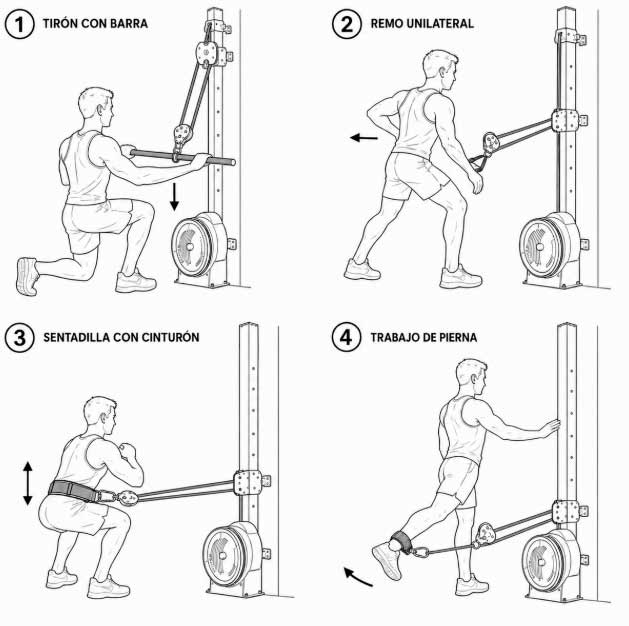 1 TIRÓN CON BARRA

2 REMO UNILATERAL

3 SENTADILLA CON CINTURÓN

4 TRABAJO DE PIERNA